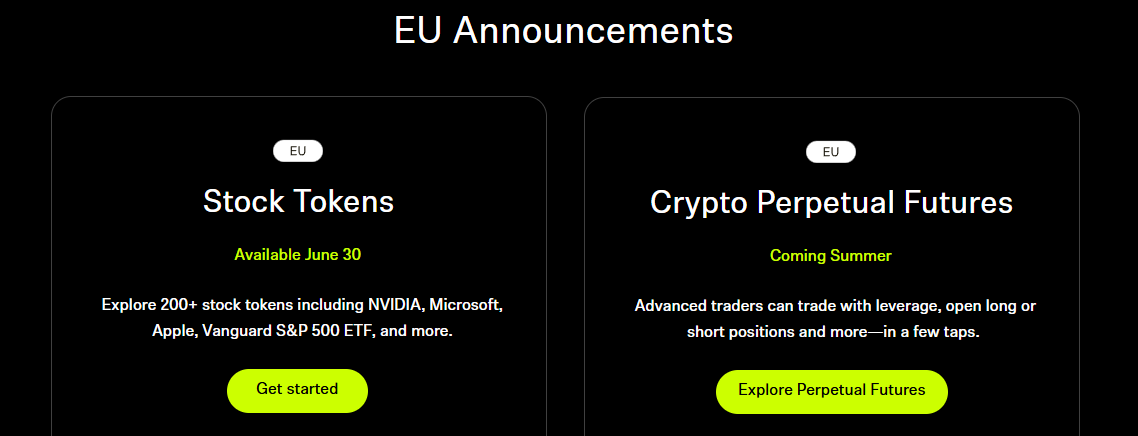 EU Announcements

EU

Stock Tokens

Available June 30

Explore 200+ stock tokens including NVIDIA, Microsoft, Apple, Vanguard S&P 500 ETF, and more.

Get started

EU

Crypto Perpetual Futures

Coming Summer

Advanced traders can trade with leverage, open long or short positions and more—in a few taps.

Explore Perpetual Futures